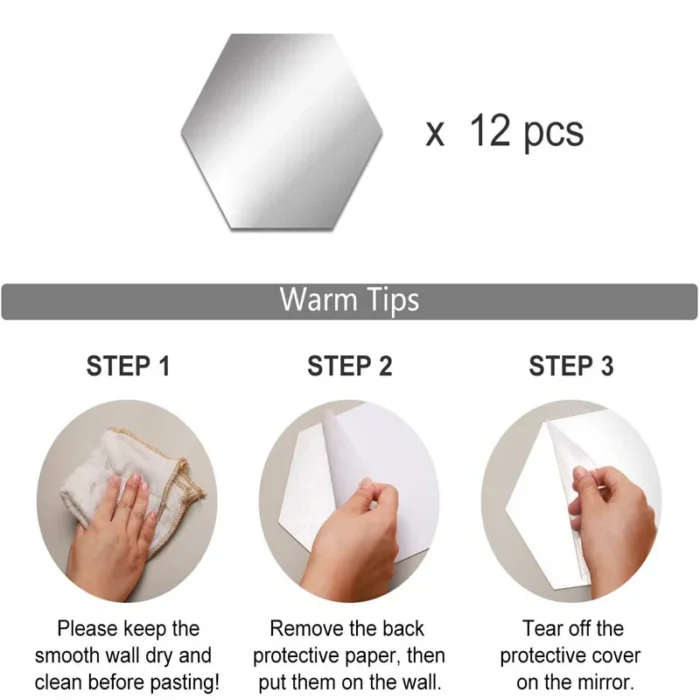 x 12 pcs

Warm Tips

STEP 1

Please keep the smooth wall dry and clean before pasting!

STEP 2

Remove the back protective paper, then put them on the wall.

STEP 3

Tear off the protective cover on the mirror.